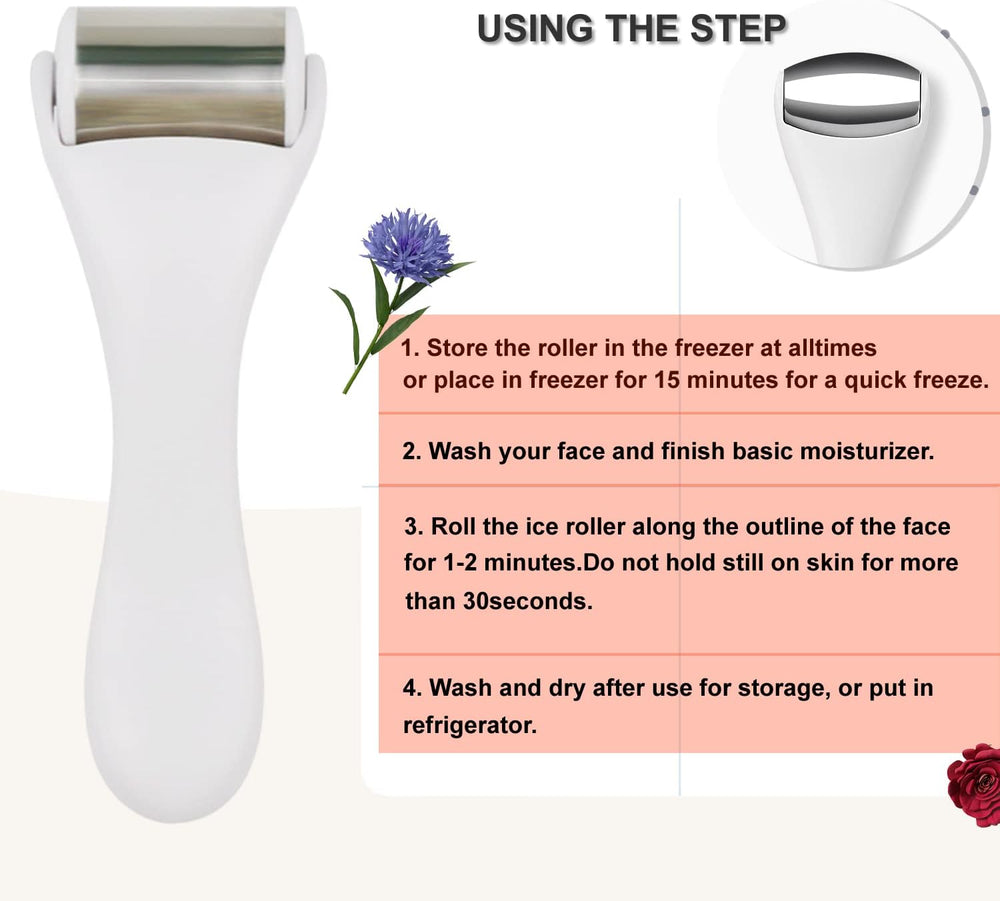 USING THE STEP

1. Store the roller in the freezer at alltimes or place in freezer for 15 minutes for a quick freeze.

2. Wash your face and finish basic moisturizer.

3. Roll the ice roller along the outline of the face for 1-2 minutes.Do not hold still on skin for more than 30seconds.

4. Wash and dry after use for storage, or put in refrigerator.