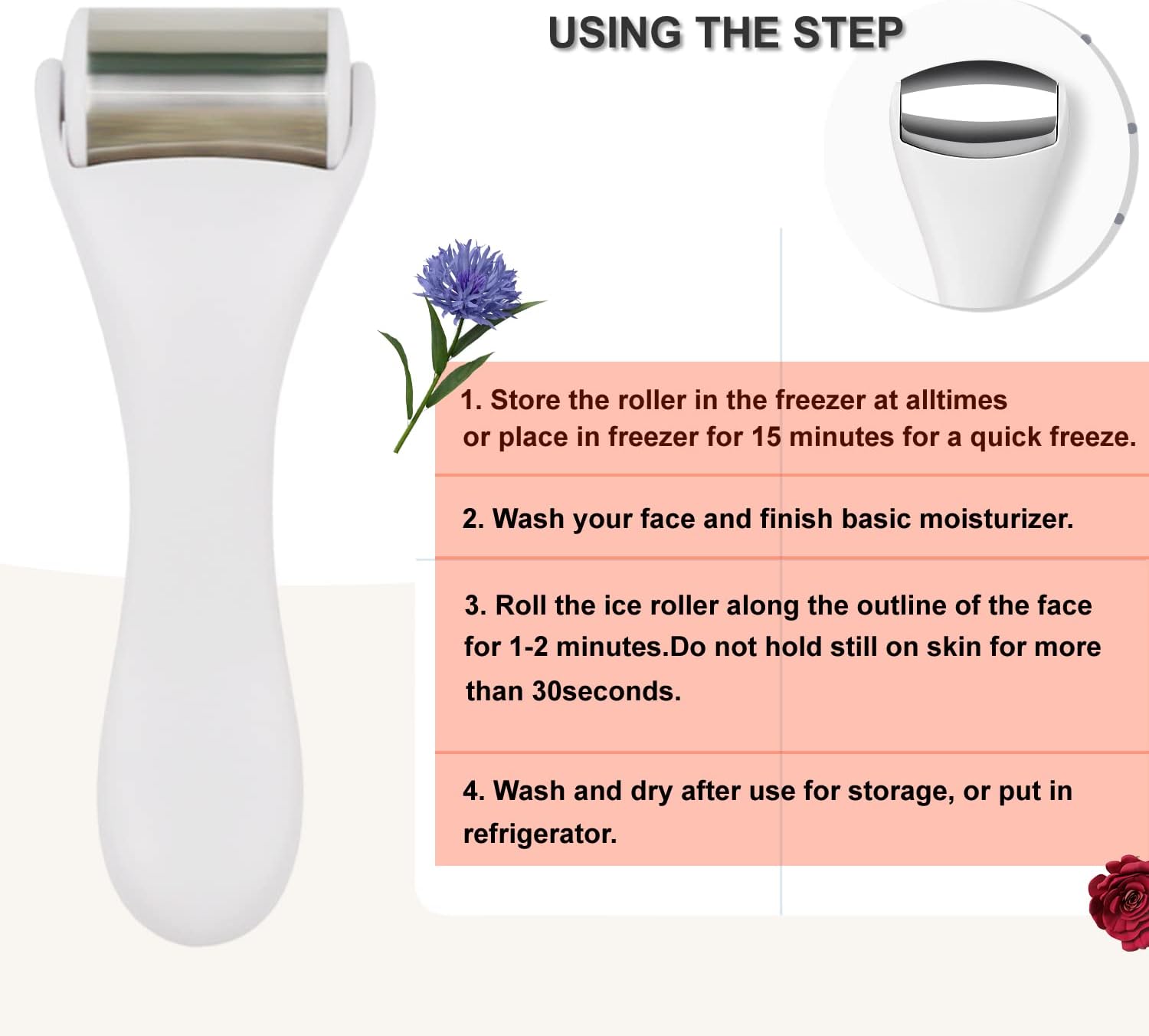 USING THE STEP

1. Store the roller in the freezer at alltimes or place in freezer for 15 minutes for a quick freeze.

2. Wash your face and finish basic moisturizer.

3. Roll the ice roller along the outline of the face for 1-2 minutes.Do not hold still on skin for more than 30seconds.

4. Wash and dry after use for storage, or put in refrigerator.