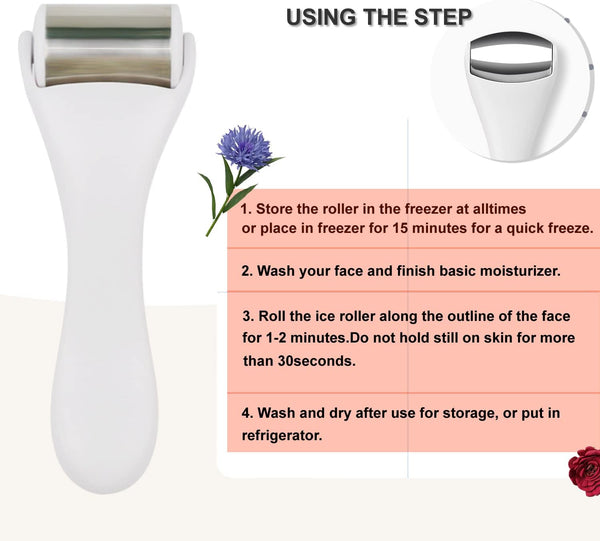 USING THE STEP

1. Store the roller in the freezer at alltimes or place in freezer for 15 minutes for a quick freeze.

2. Wash your face and finish basic moisturizer.

3. Roll the ice roller along the outline of the face for 1-2 minutes.Do not hold still on skin for more than 30seconds.

4. Wash and dry after use for storage, or put in refrigerator.